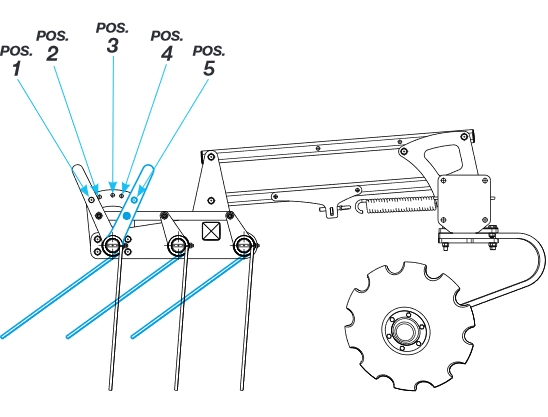 POS. 1
POS. 2
POS. 3
POS. 4
POS. 5