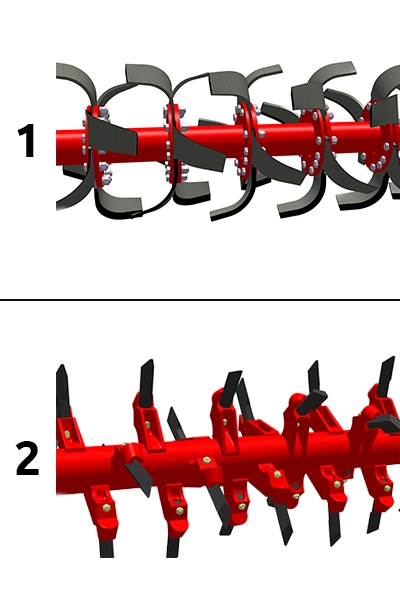 1

2